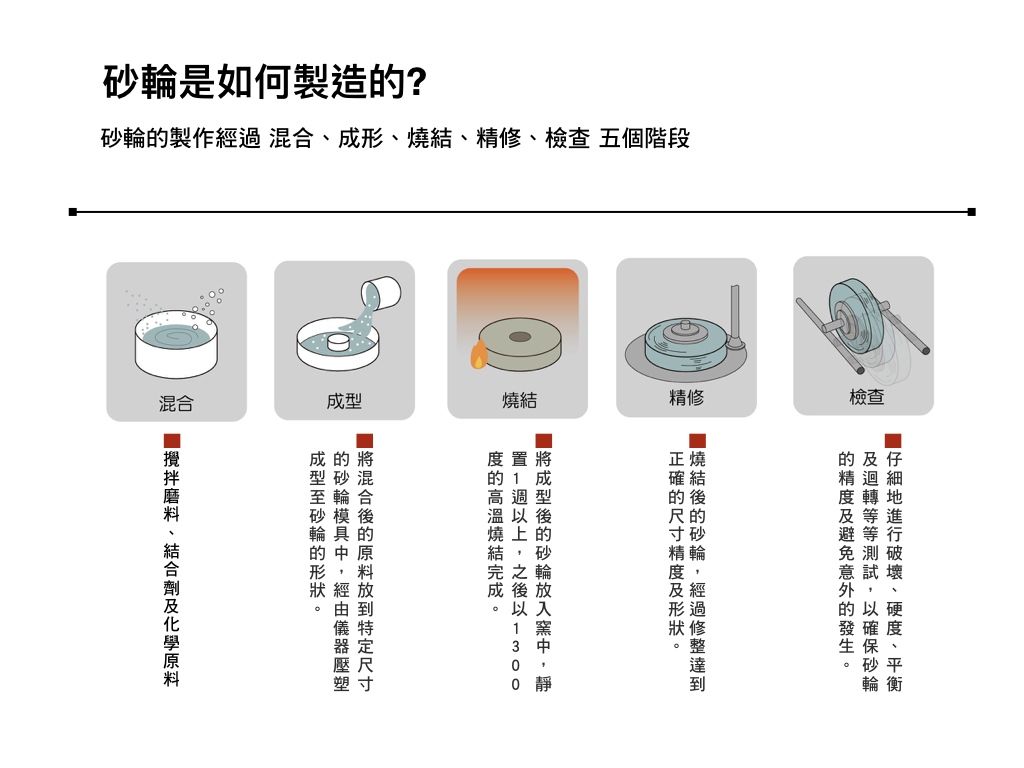 砂輪是如何製造的?

砂輪的製作經過 混合、成形、燒結、精修、檢查 五個階段

混合

攪拌磨料、結合劑及化學原料

成型

將混合後的原料放到特定尺寸的砂輪模具中,經由儀器壓塑成型至砂輪的形狀。

燒結

將成型後的砂輪放入窯中,靜置1週以上,之後以1300度的高溫燒結完成。

精修

燒結後的砂輪,經過修整達到正確的尺寸精度及形狀。

檢查

仔細地進行破壞、硬度、平衡及迴轉等等測試,以確保砂輪的精度及避免意外的發生。